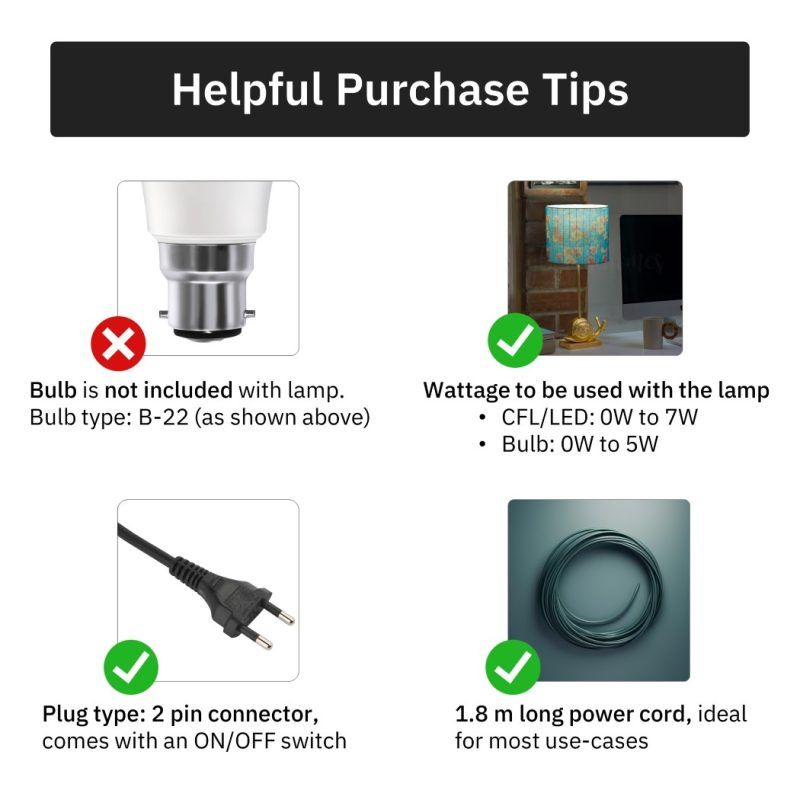 Helpful Purchase Tips

Bulb is not included with lamp.
Bulb type: B-22 (as shown above)

Wattage to be used with the lamp
• CFL/LED: 0W to 7W
• Bulb: 0W to 5W

Plug type: 2 pin connector, comes with an ON/OFF switch

1.8 m long power cord, ideal for most use-cases